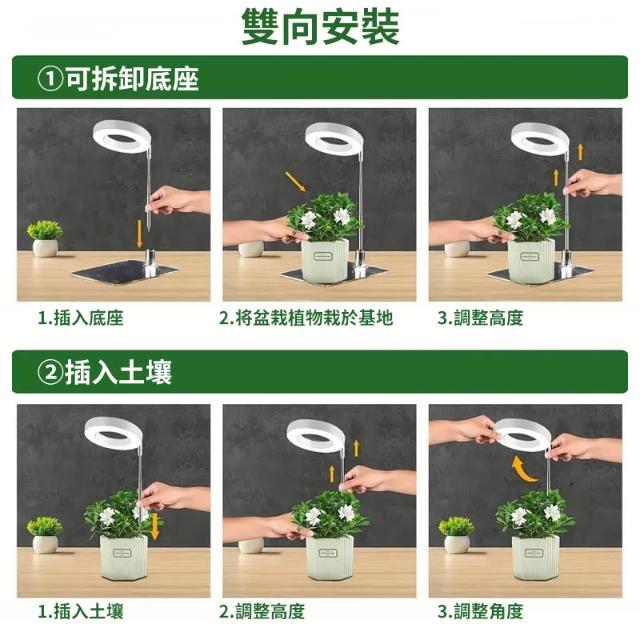 雙向安裝

①可拆卸底座

1.插入底座

2.将盆栽植物栽於基地

3.調整高度

②插入土壤

1.插入土壤

2.調整高度

3.調整角度