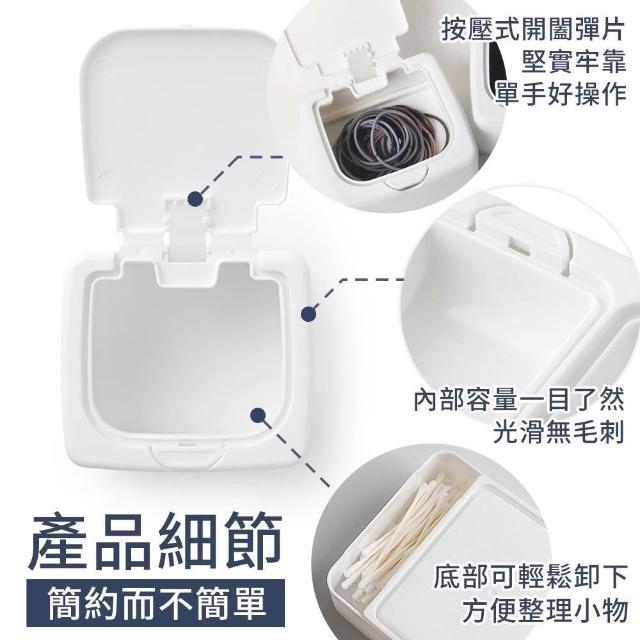 按壓式開闔彈片
堅實牢靠
單手好操作

內部容量一目了然
光滑無毛刺

產品細節
簡約而不簡單

底部可輕鬆卸下
方便整理小物