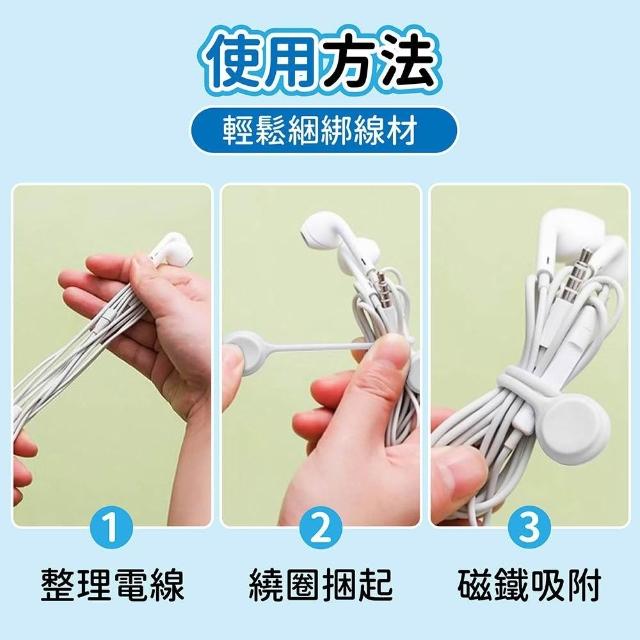 使用方法

輕鬆綑綁線材

1
整理電線

2
繞圈捆起

3
磁鐵吸附