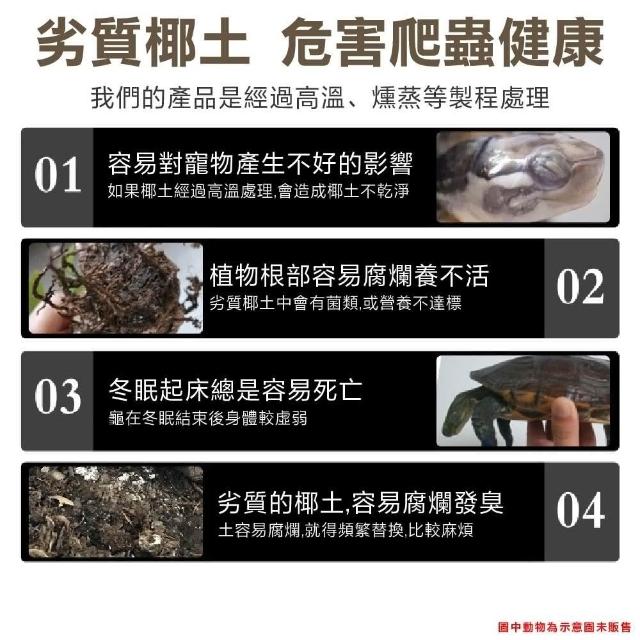 劣質椰土 危害爬蟲健康

我們的產品是經過高溫、燻蒸等製程處理

01

容易對寵物產生不好的影響

如果椰土經過高溫處理,會造成椰土不乾淨

植物根部容易腐爛養不活

劣質椰土中會有菌類,或營養不達標

02

03

冬眠起床總是容易死亡

龜在冬眠結束後身體較虛弱

劣質的椰土,容易腐爛發臭

土容易腐爛,就得頻繁替換,比較麻煩

04

圖中動物為示意圖未販售