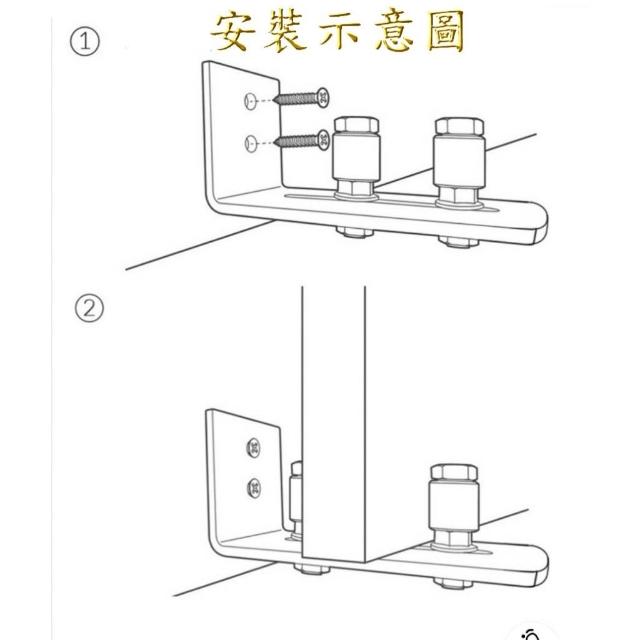 安裝示意圖

①

②