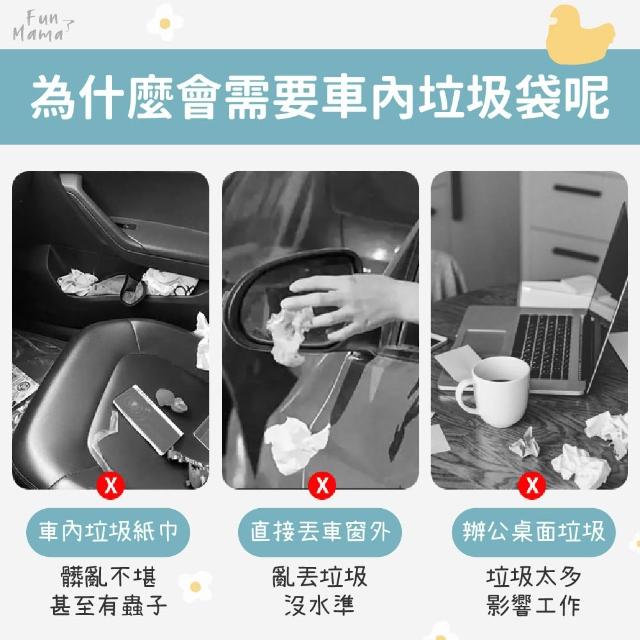 Fun Mama

為什麼會需要車內垃圾袋呢

X
車內垃圾紙巾
髒亂不堪
甚至有蟲子

X
直接丟車窗外
亂丟垃圾
沒水準

X
辦公桌面垃圾
垃圾太多
影響工作