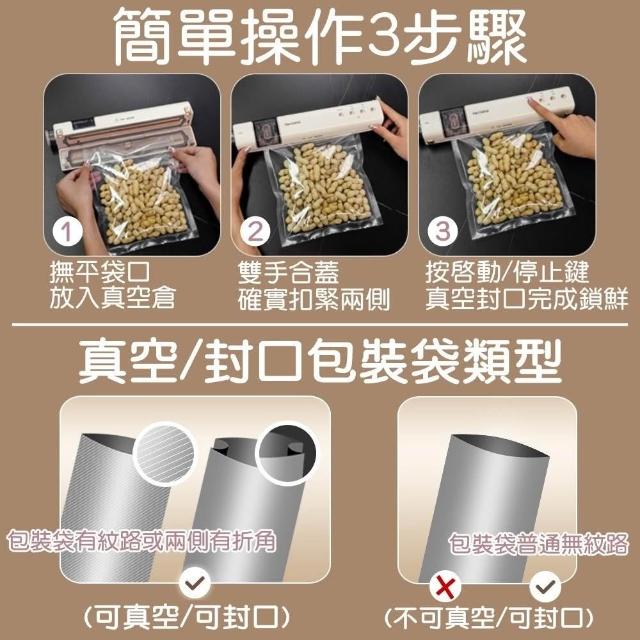 簡單操作3步驟

1
撫平袋口
放入真空倉

2
雙手合蓋
確實扣緊兩側

3
按啓動/停止鍵
真空封口完成鎖鮮

真空/封口包裝袋類型

包裝袋有紋路或兩側有折角
(可真空/可封口)

包裝袋普通無紋路
(不可真空/可封口)