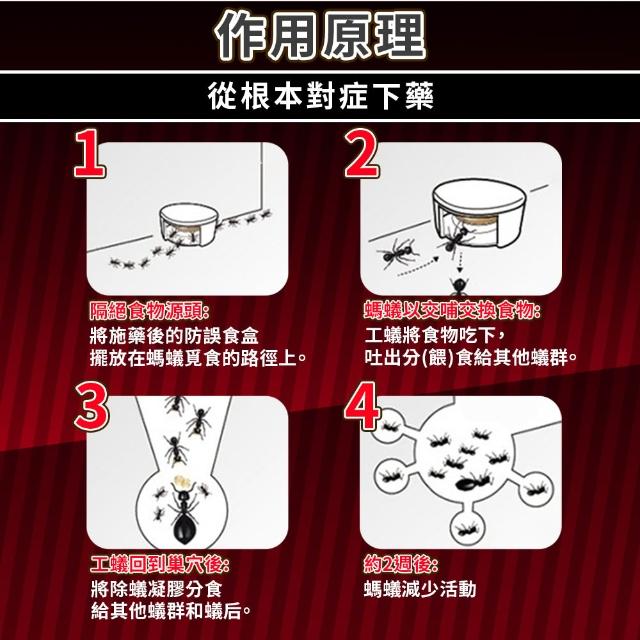 作用原理

從根本對症下藥

1

隔絕食物源頭:
將施藥後的防誤食盒
擺放在螞蟻覓食的路徑上。

2

螞蟻以交哺交換食物:
工蟻將食物吃下,
吐出分(餵)食給其他蟻群。

3

工蟻回到巢穴後:
將除蟻凝膠分食
給其他蟻群和蟻后。

4

約2週後:
螞蟻減少活動