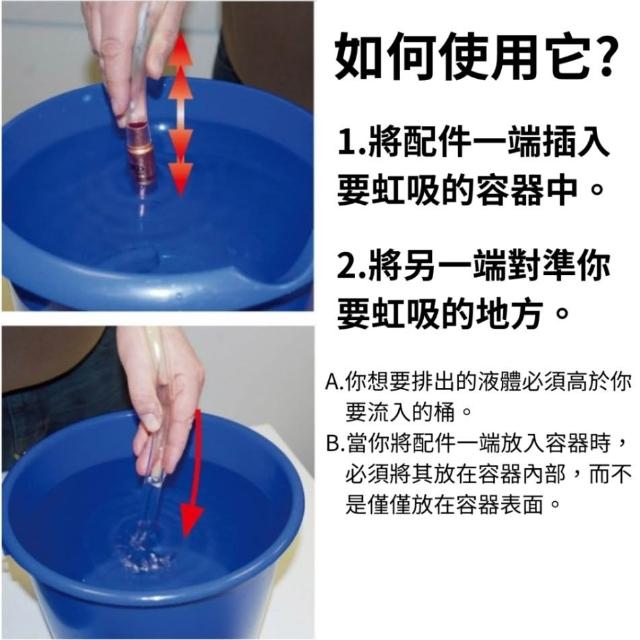 如何使用它?

1.將配件一端插入要虹吸的容器中。

2.將另一端對準你要虹吸的地方。

A.你想要排出的液體必須高於你要流入的桶。

B.當你將配件一端放入容器時，必須將其放在容器內部，而不是僅僅放在容器表面。