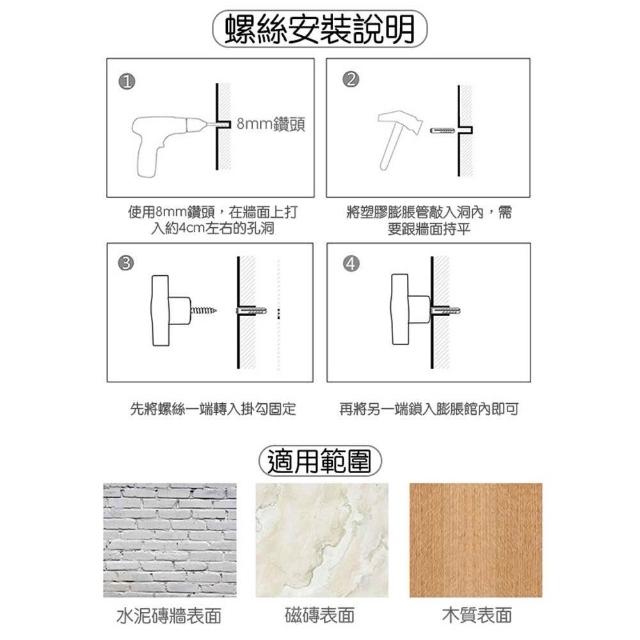 螺絲安裝說明

①

8mm鑽頭

使用8mm鑽頭，在牆面上打入約4cm左右的孔洞

②

將塑膠膨脹管敲入洞內，需要跟牆面持平

③

先將螺絲一端轉入掛勾固定

④

再將另一端鎖入膨脹館內即可

適用範圍

水泥磚牆表面

磁磚表面

木質表面