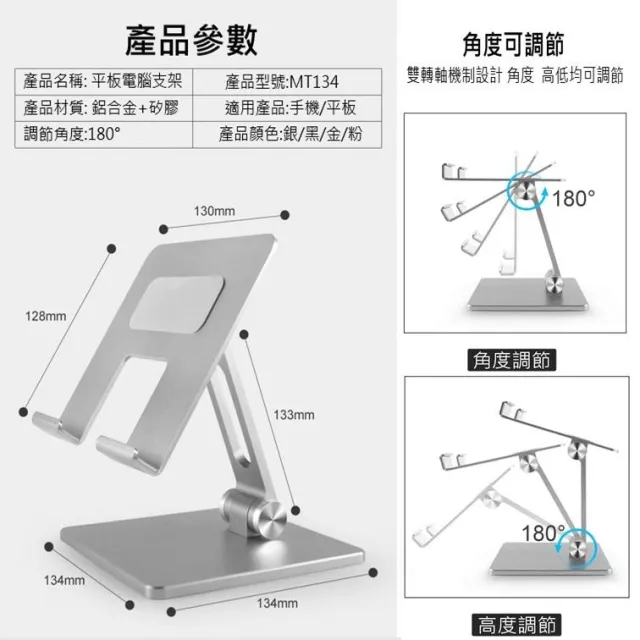 產品參數

| 產品名稱: 平板電腦支架 | 產品型號:MT134 |
|---|---|
| 產品材質: 鋁合金+矽膠 | 適用產品:手機/平板 |
| 調節角度:180° | 產品顏色:銀/黑/金/粉 |

130mm

128mm

133mm

134mm

134mm

角度可調節

雙轉軸機制設計 角度 高低均可調節

180°

角度調節

180°

高度調節