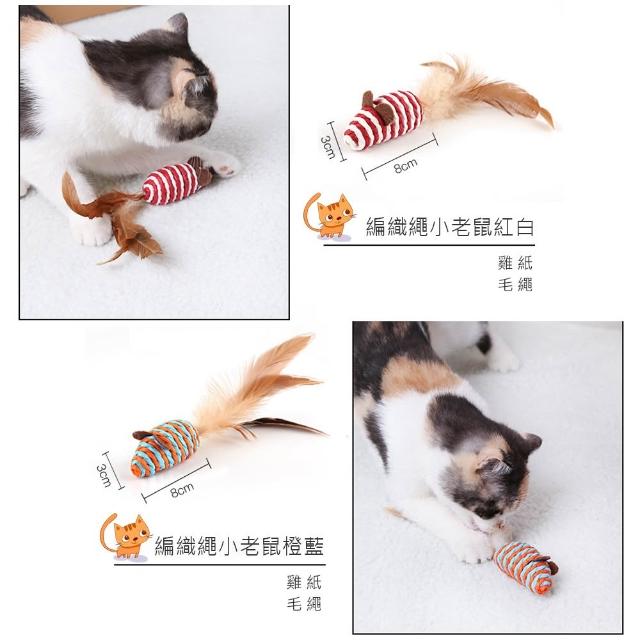 3cm
8cm
編織繩小老鼠紅白
雞 紙
毛 繩

3cm
8cm
編織繩小老鼠橙藍
雞 紙
毛 繩