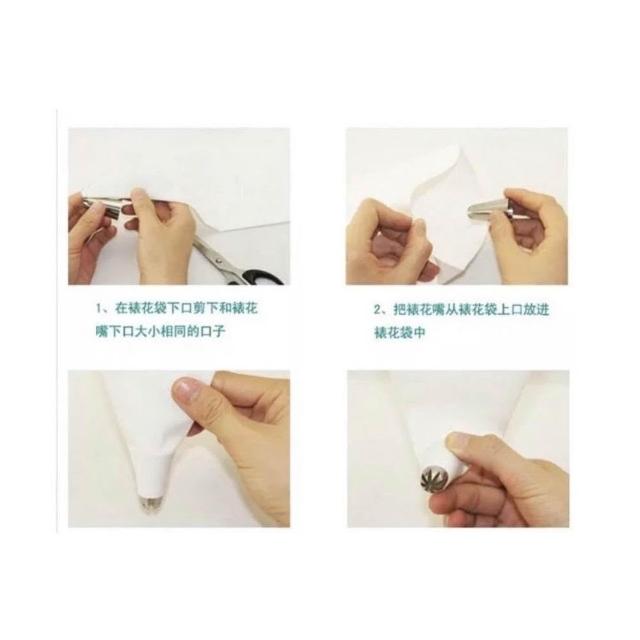 1、在裱花袋下口剪下和裱花嘴下口大小相同的口子

2、把裱花嘴从裱花袋上口放进裱花袋中