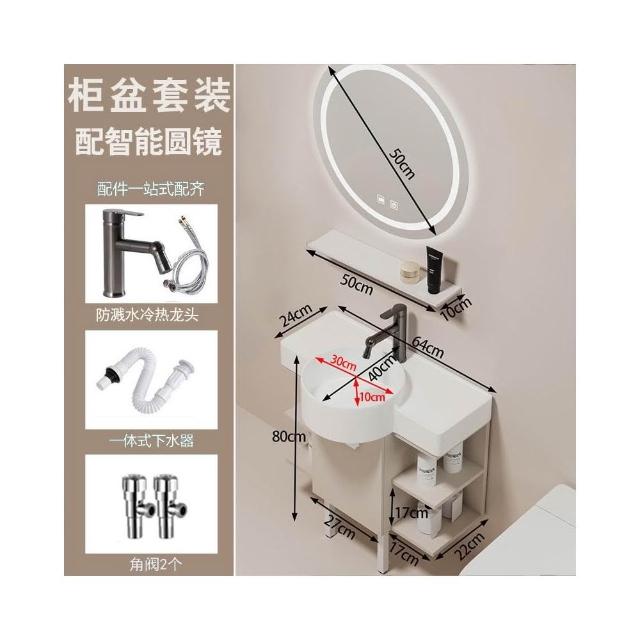 柜盆套装
配智能圆镜

配件一站式配齐

防溅水冷热龙头

一体式下水器

角阀2个

50cm

50cm

10cm

24cm

64cm

30cm

40cm

10cm

80cm

17cm

27cm

17cm

22cm