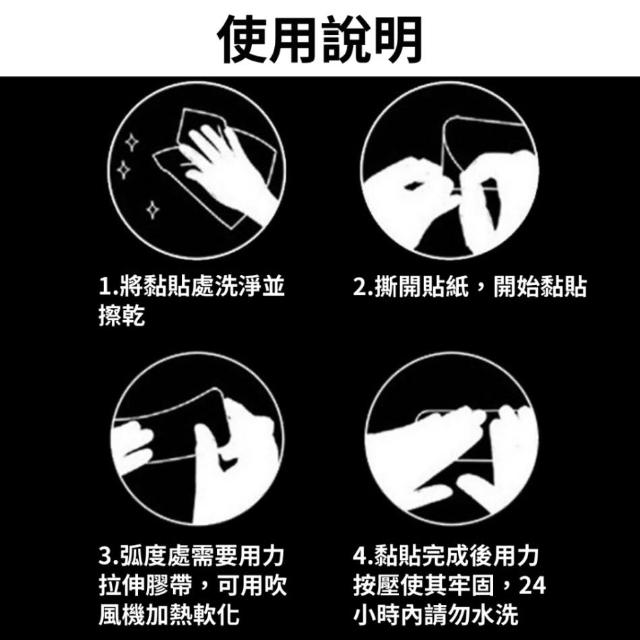 使用說明

1.將黏貼處洗淨並擦乾

2.撕開貼紙，開始黏貼

3.弧度處需要用力拉伸膠帶，可用吹風機加熱軟化

4.黏貼完成後用力按壓使其牢固，24小時內請勿水洗