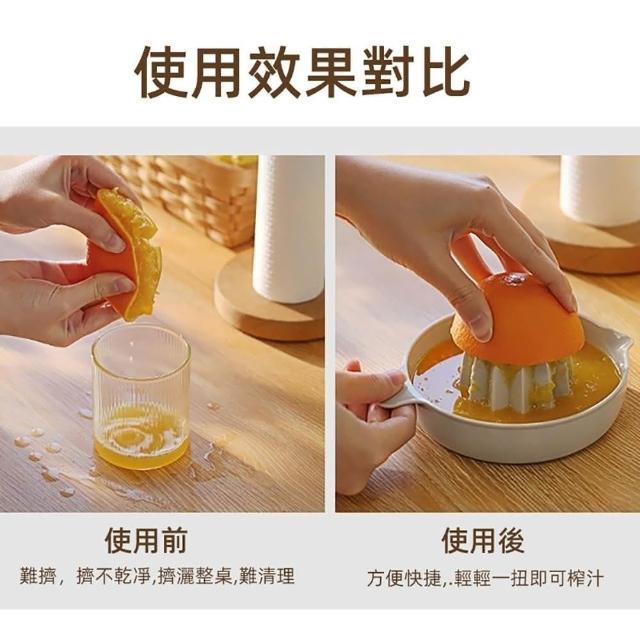 使用效果對比

使用前
難擠，擠不乾淨,擠灑整桌,難清理

使用後
方便快捷,.輕輕一扭即可榨汁