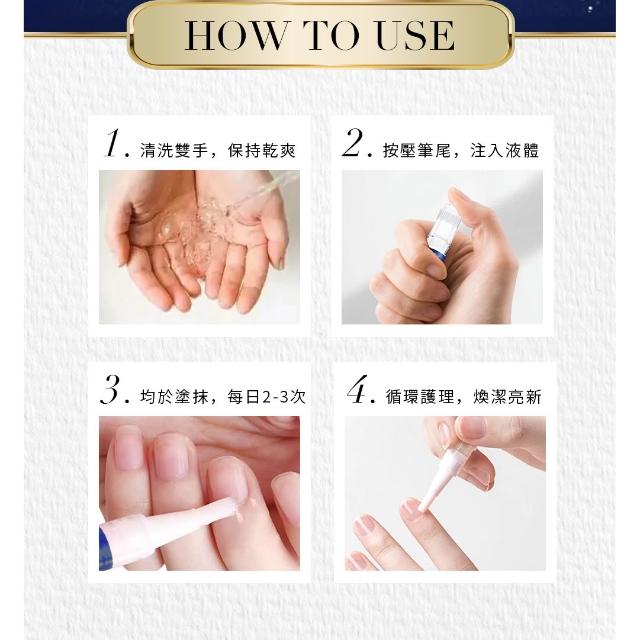 HOW TO USE

1. 清洗雙手，保持乾爽

2. 按壓筆尾，注入液體

3. 均於塗抹，每日2-3次

4. 循環護理，煥潔亮新