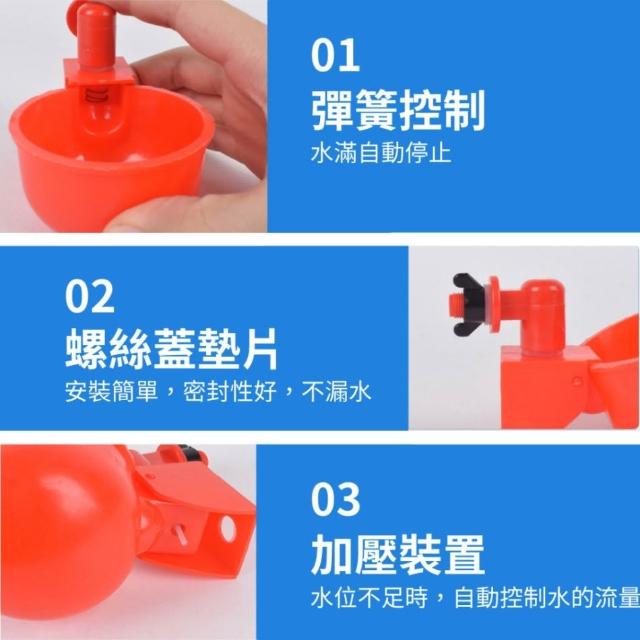 01
彈簧控制
水滿自動停止

02
螺絲蓋墊片
安裝簡單，密封性好，不漏水

03
加壓裝置
水位不足時，自動控制水的流量