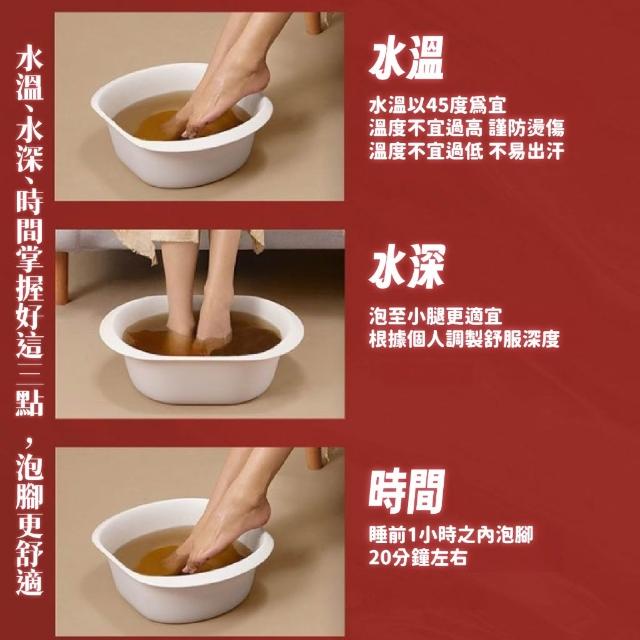 水溫、水深、時間掌握好這三點，泡腳更舒適

水溫

水溫以45度爲宜
溫度不宜過高 謹防燙傷
溫度不宜過低 不易出汗

水深

泡至小腿更適宜
根據個人調製舒服深度

時間

睡前1小時之內泡腳
20分鐘左右