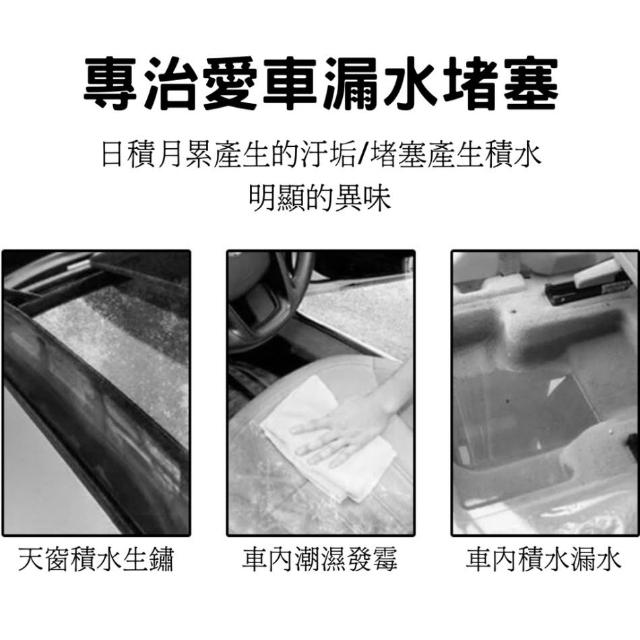 專治愛車漏水堵塞

日積月累產生的汙垢/堵塞產生積水
明顯的異味

天窗積水生鏽

車內潮濕發霉

車內積水漏水