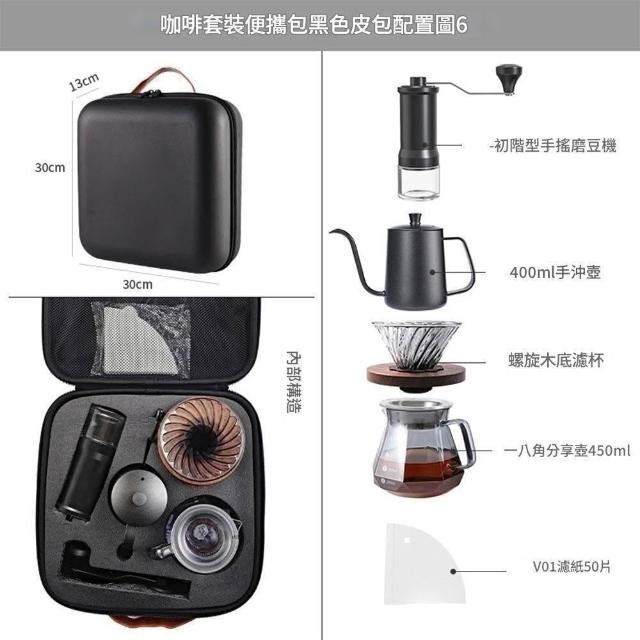 咖啡套裝便攜包黑色皮包配置圖6

13cm

30cm

30cm

內部構造

-初階型手搖磨豆機

400ml手沖壺

螺旋木底濾杯

一八角分享壺450ml

V01濾紙50片