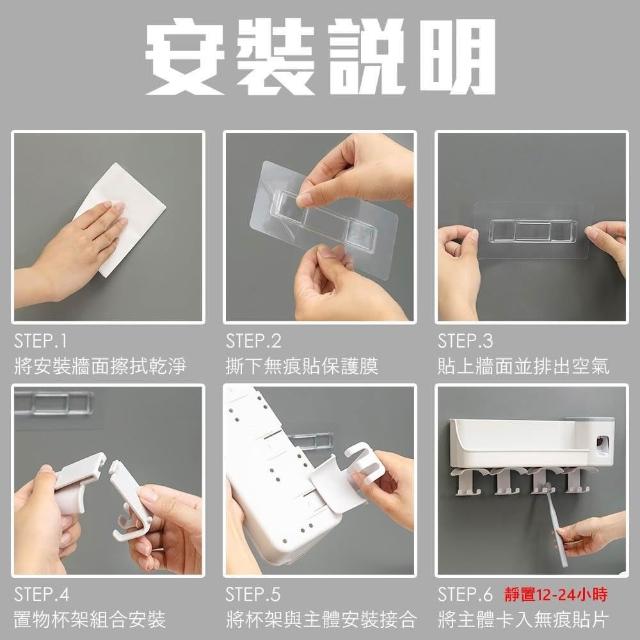 安裝說明

STEP.1
將安裝牆面擦拭乾淨

STEP.2
撕下無痕貼保護膜

STEP.3
貼上牆面並排出空氣

STEP.4
置物杯架組合安裝

STEP.5
將杯架與主體安裝接合

STEP.6 靜置12-24小時
將主體卡入無痕貼片