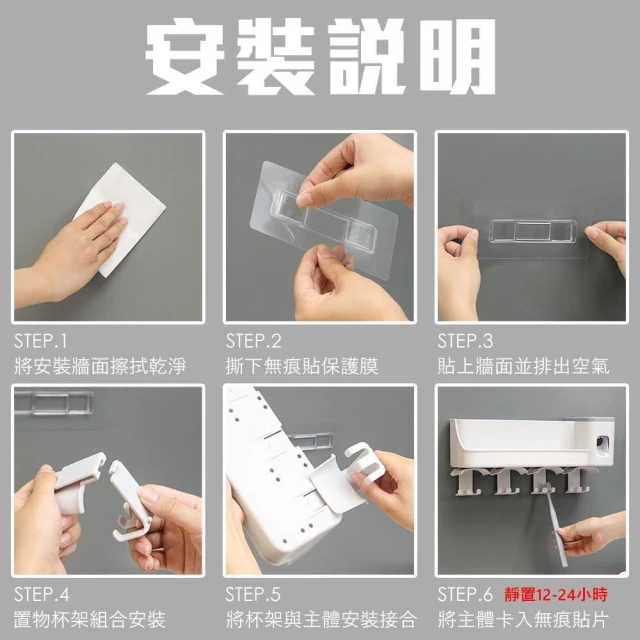 安裝說明

STEP.1
將安裝牆面擦拭乾淨

STEP.2
撕下無痕貼保護膜

STEP.3
貼上牆面並排出空氣

STEP.4
置物杯架組合安裝

STEP.5
將杯架與主體安裝接合

STEP.6 靜置12-24小時
將主體卡入無痕貼片