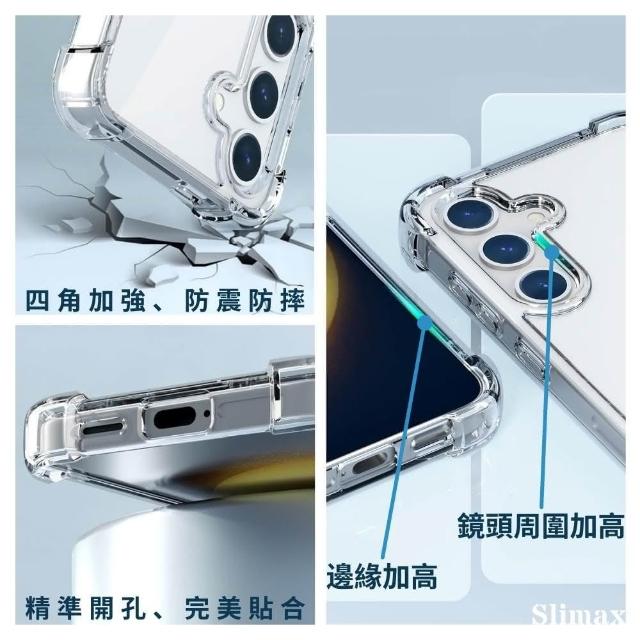 四角加強、防震防摔

精準開孔、完美貼合

鏡頭周圍加高

邊緣加高

Slimax