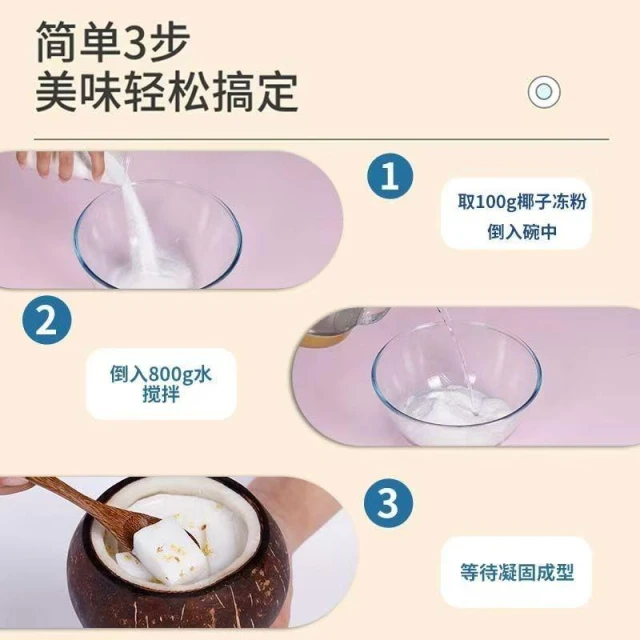 简单3步
美味轻松搞定

1

取100g椰子冻粉
倒入碗中

2

倒入800g水
搅拌

3

等待凝固成型