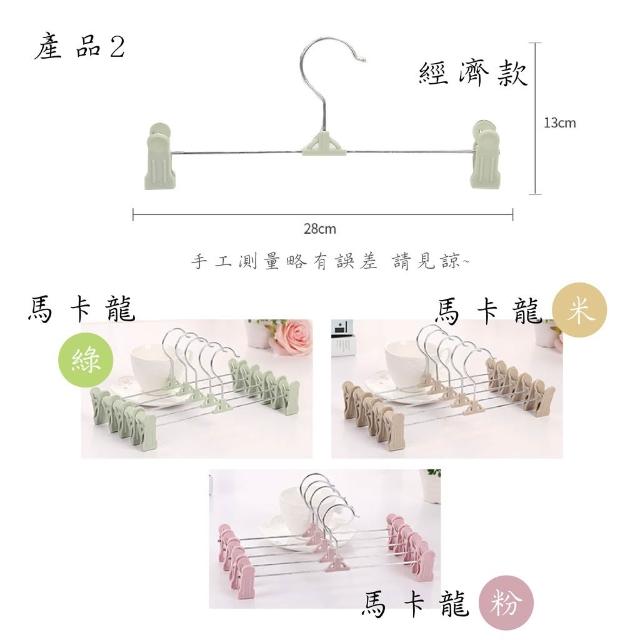 產品2

經濟款

13cm

28cm

手工測量略有誤差 請見諒~

馬卡龍

綠

馬卡龍

米

馬卡龍

粉