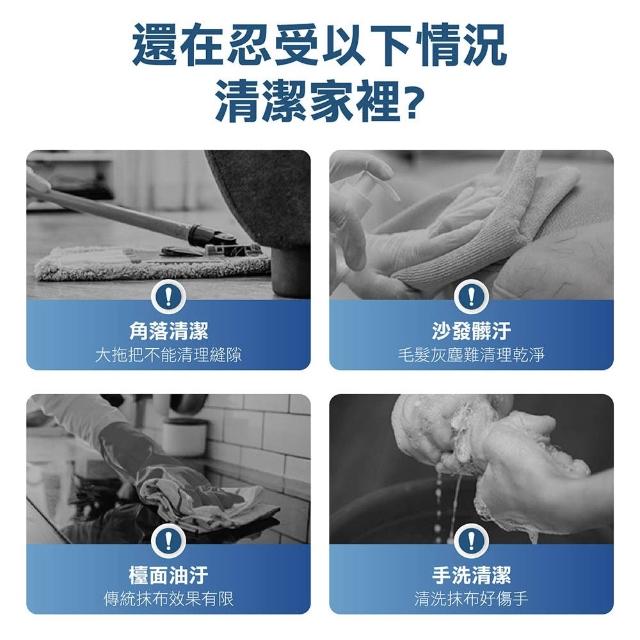 還在忍受以下情況
清潔家裡?

!
角落清潔
大拖把不能清理縫隙

!
沙發髒汙
毛髮灰塵難清理乾淨

!
檯面油汙
傳統抹布效果有限

!
手洗清潔
清洗抹布好傷手