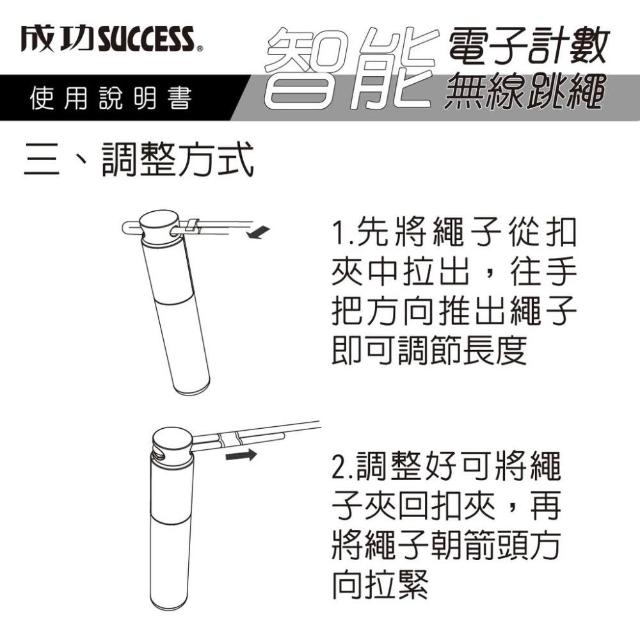 成功SUCCESS®

使用說明書

智能 電子計數 無線跳繩

三、調整方式

1.先將繩子從扣夾中拉出，往手把方向推出繩子即可調節長度

2.調整好可將繩子夾回扣夾，再將繩子朝箭頭方向拉緊