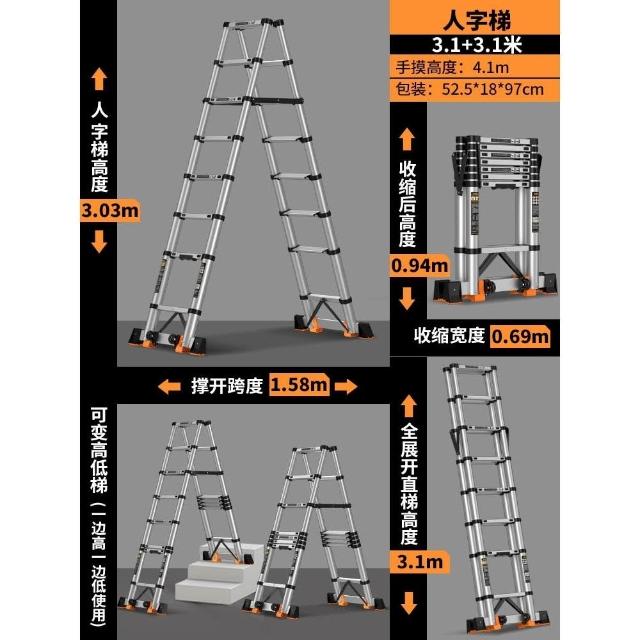 人字梯
3.1+3.1米
手摸高度：4.1m
包装：52.5*18*97cm

人字梯高度
3.03m

收缩后高度
0.94m

收缩宽度 0.69m

撑开跨度 1.58m

可变高低梯（一边高一边低使用）

全展开直梯高度
3.1m