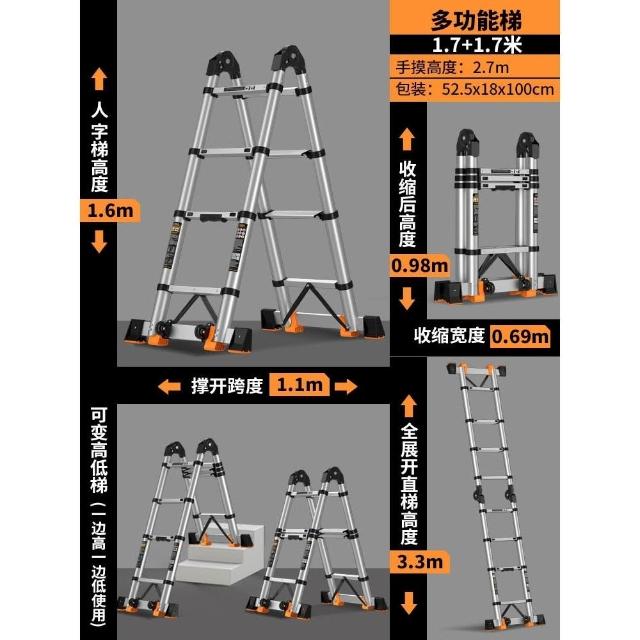 多功能梯
1.7+1.7米
手摸高度：2.7m
包装：52.5x18x100cm

人字梯高度
1.6m

收缩后高度
0.98m

收缩宽度 0.69m

撑开跨度 1.1m

可变高低梯（一边高一边低使用）

全展开直梯高度
3.3m