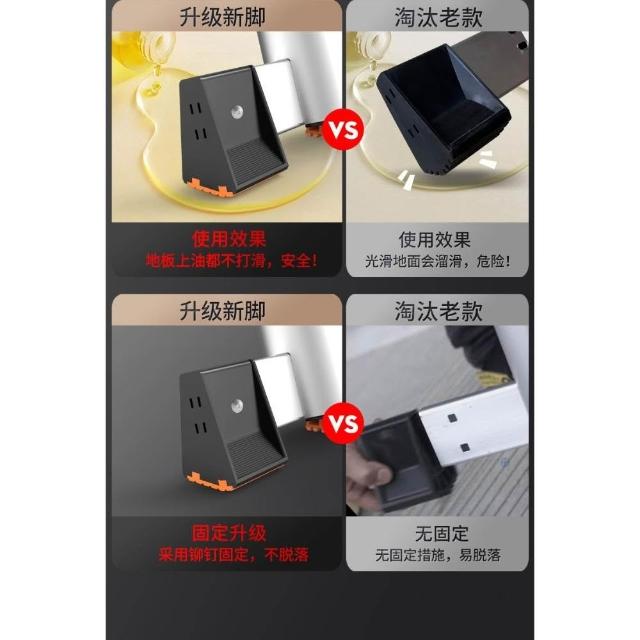 升级新脚

VS

淘汰老款

使用效果
地板上油都不打滑，安全！

使用效果
光滑地面会溜滑，危险！

升级新脚

VS

淘汰老款

固定升级
采用铆钉固定，不脱落

无固定
无固定措施，易脱落