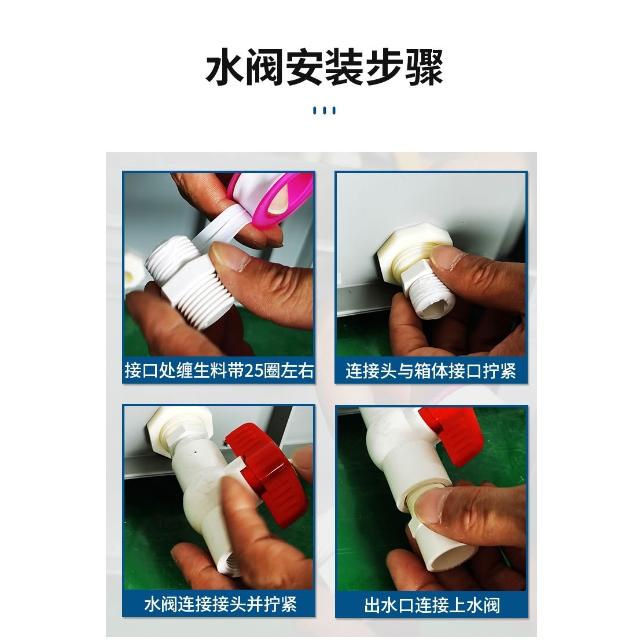 水阀安装步骤

接口处缠生料带25圈左右

连接头与箱体接口拧紧

水阀连接接头并拧紧

出水口连接上水阀