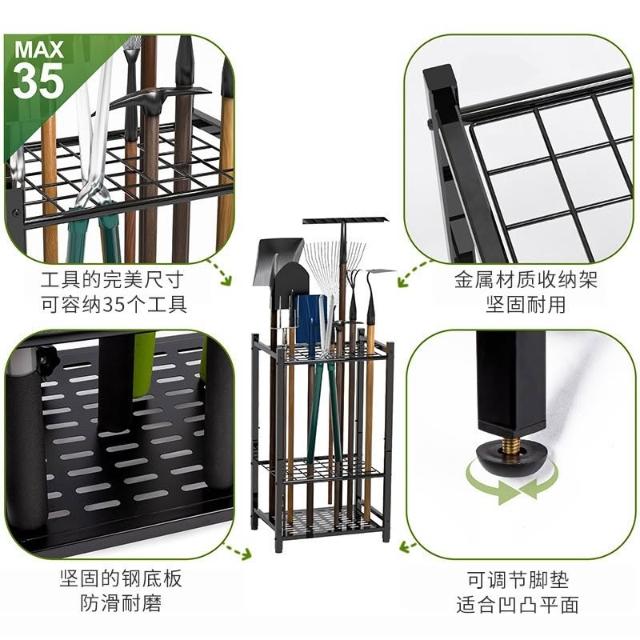 MAX
35

工具的完美尺寸
可容纳35个工具

金属材质收纳架
坚固耐用

坚固的钢底板
防滑耐磨

可调节脚垫
适合凹凸平面