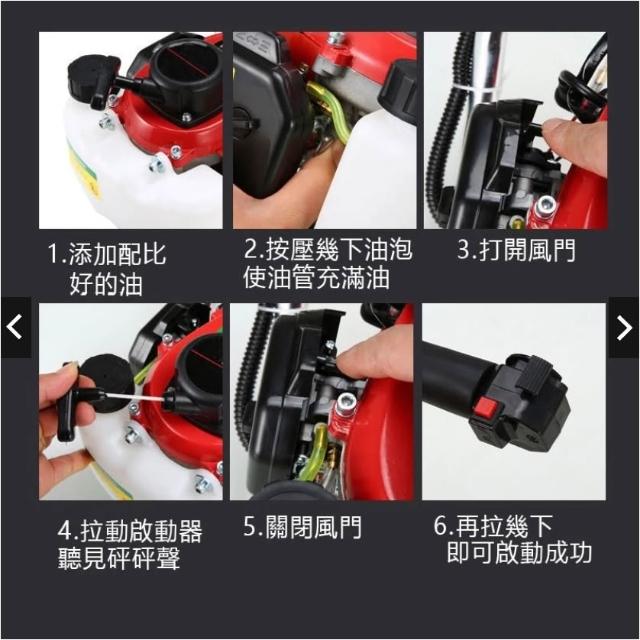 1.添加配比好的油

2.按壓幾下油泡使油管充滿油

3.打開風門

4.拉動啟動器聽見砰砰聲

5.關閉風門

6.再拉幾下即可啟動成功