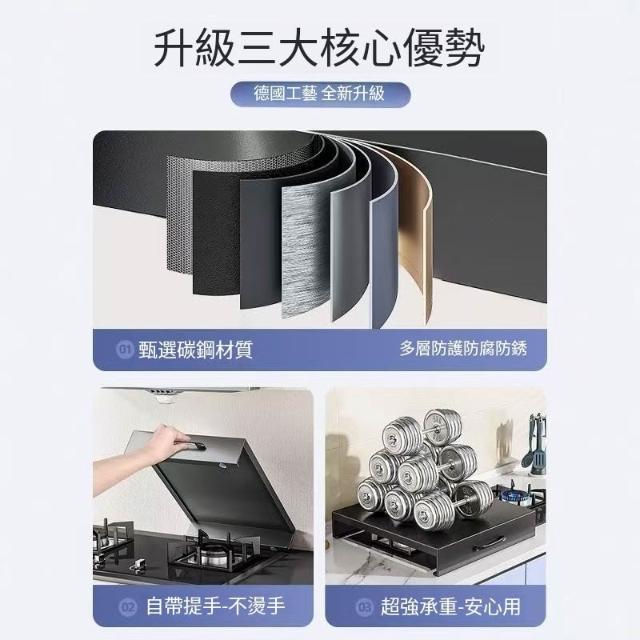 升級三大核心優勢

德國工藝 全新升級

01 甄選碳鋼材質

多層防護防腐防銹

02 自帶提手-不燙手

03 超強承重-安心用