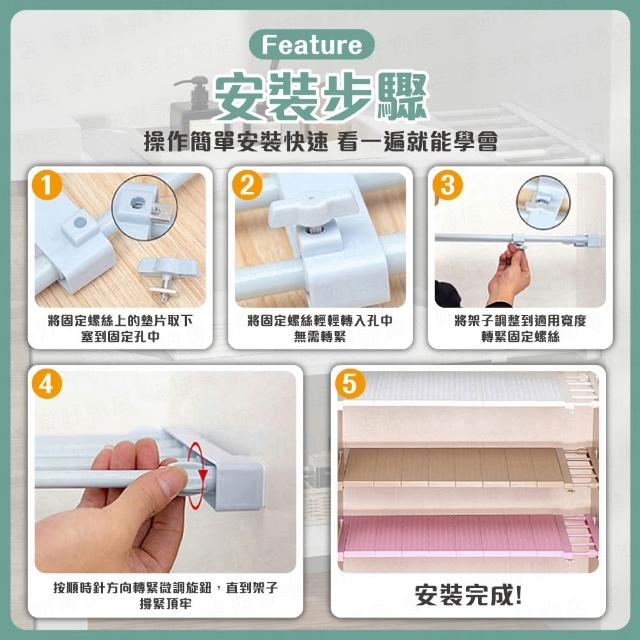 Feature
安裝步驟
操作簡單安裝快速 看一遍就能學會

1
將固定螺絲上的墊片取下塞到固定孔中

2
將固定螺絲輕輕轉入孔中無需轉緊

3
將架子調整到適用寬度轉緊固定螺絲

4
按順時針方向轉緊微調旋鈕，直到架子撐緊頂牢

5
安裝完成!