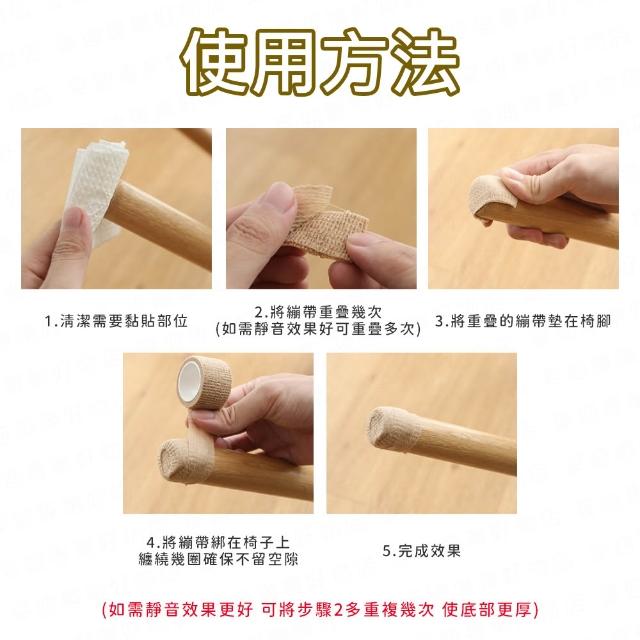 使用方法

1.清潔需要黏貼部位

2.將繃帶重疊幾次
(如需靜音效果好可重疊多次)

3.將重疊的繃帶墊在椅腳

4.將繃帶綁在椅子上
纏繞幾圈確保不留空隙

5.完成效果

(如需靜音效果更好 可將步驟2多重複幾次 使底部更厚)