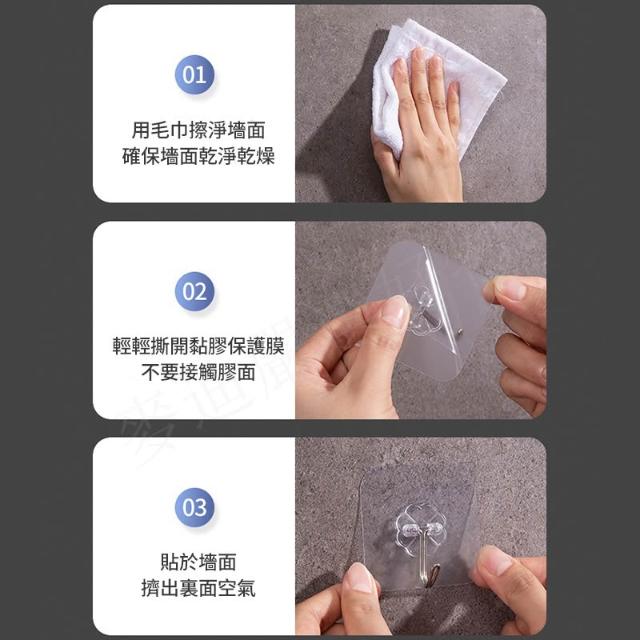 01

用毛巾擦淨墻面
確保墻面乾淨乾燥

02

輕輕撕開黏膠保護膜
不要接觸膠面

03

貼於墻面
擠出裏面空氣