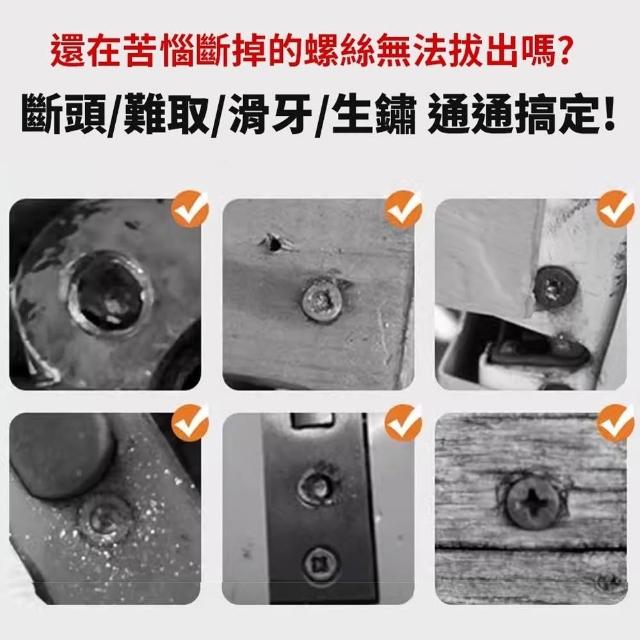 還在苦惱斷掉的螺絲無法拔出嗎?

斷頭/難取/滑牙/生鏽 通通搞定!