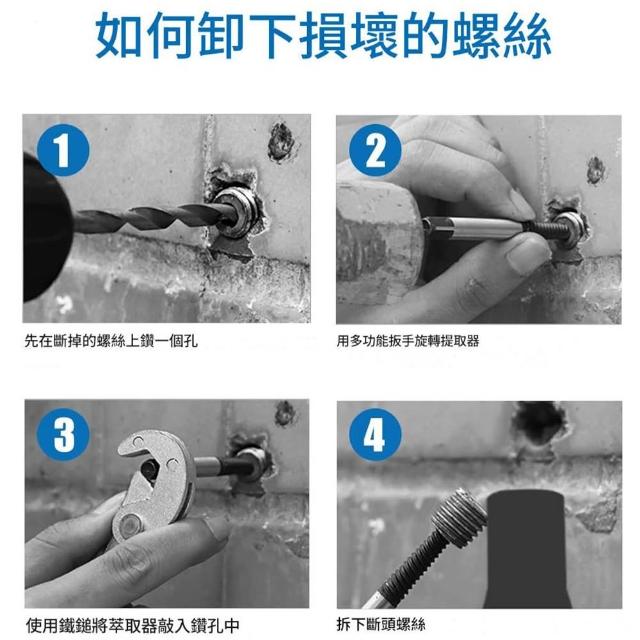 如何卸下損壞的螺絲

1

先在斷掉的螺絲上鑽一個孔

2

用多功能扳手旋轉提取器

3

使用鐵鎚將萃取器敲入鑽孔中

4

拆下斷頭螺絲