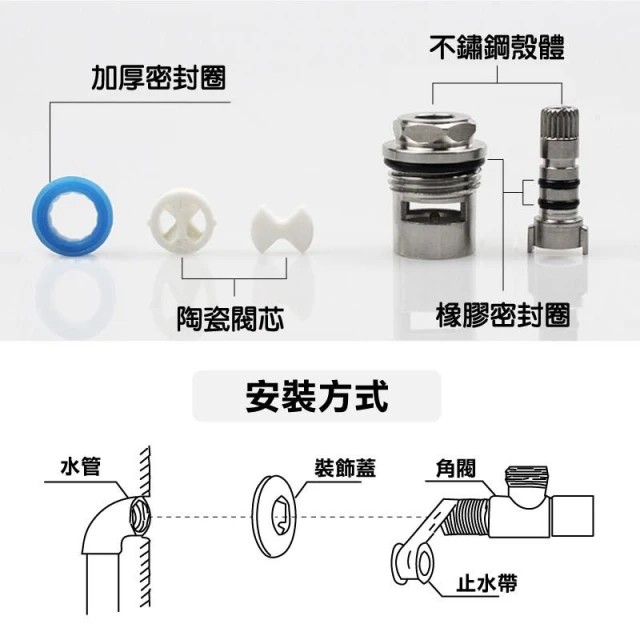 加厚密封圈

不鏽鋼殼體

陶瓷閥芯

橡膠密封圈

安裝方式

水管

裝飾蓋

角閥

止水帶