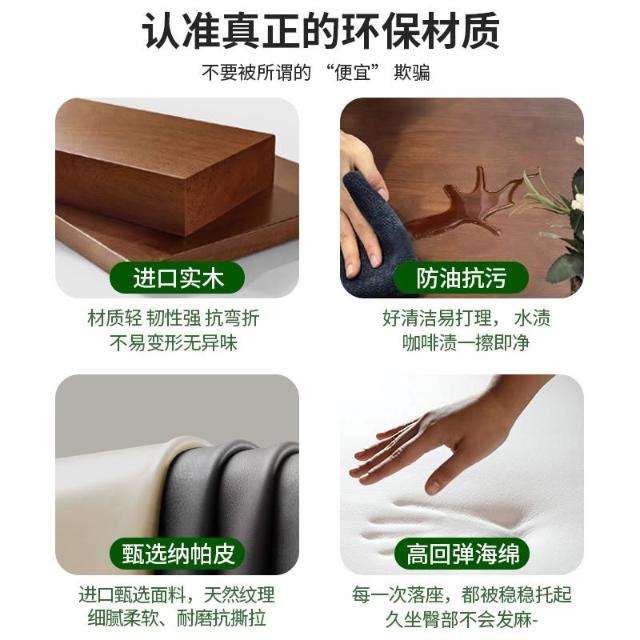 认准真正的环保材质

不要被所谓的 “便宜” 欺骗

进口实木

材质轻 韧性强 抗弯折
不易变形无异味

防油抗污

好清洁易打理， 水渍
咖啡渍一擦即净

甄选纳帕皮

进口甄选面料，天然纹理
细腻柔软、耐磨抗撕拉

高回弹海绵

每一次落座，都被稳稳托起
久坐臀部不会发麻-