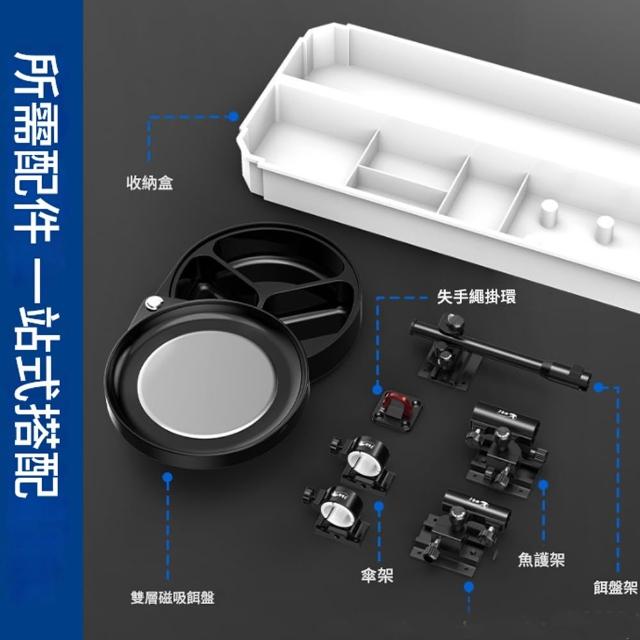 所需配件 一站式搭配

收納盒

失手繩掛環

雙層磁吸餌盤

傘架

魚護架

餌盤架