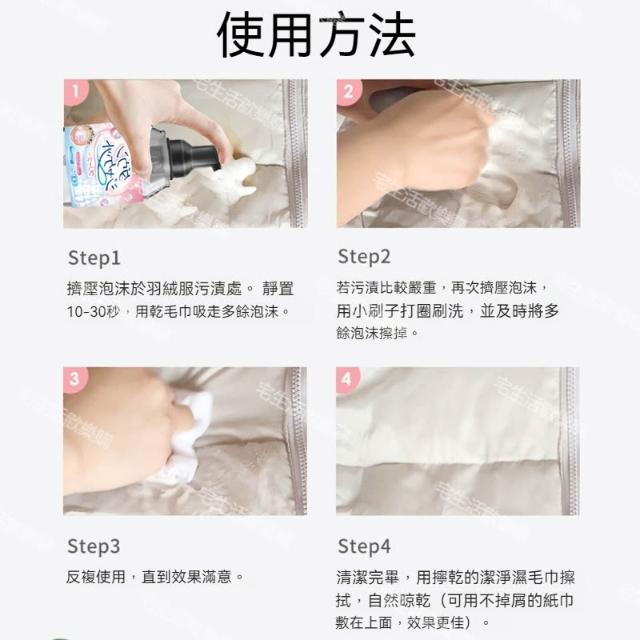 使用方法

1

Step1

擠壓泡沫於羽絨服污漬處。 靜置10-30秒，用乾毛巾吸走多餘泡沫。

2

Step2

若污漬比較嚴重，再次擠壓泡沫，用小刷子打圈刷洗，並及時將多餘泡沫擦掉。

3

Step3

反複使用，直到效果滿意。

4

Step4

清潔完畢，用擰乾的潔淨濕毛巾擦拭，自然晾乾（可用不掉屑的紙巾敷在上面，效果更佳）。