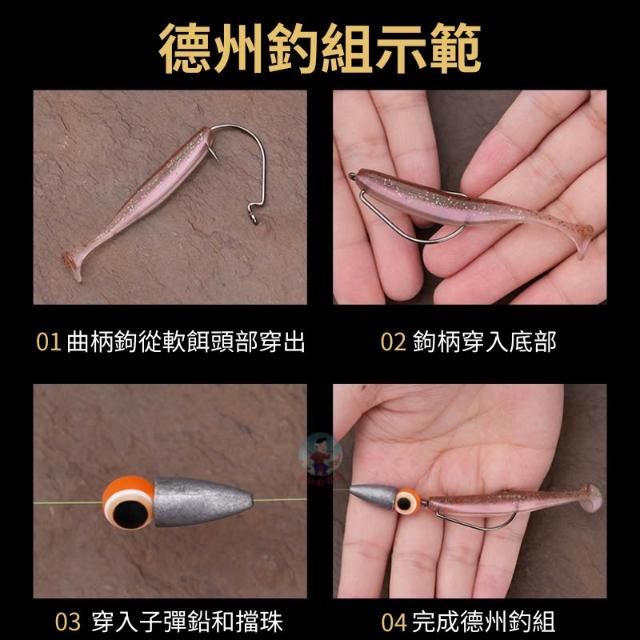 德州釣組示範

01 曲柄鉤從軟餌頭部穿出

02 鉤柄穿入底部

03 穿入子彈鉛和擋珠

04 完成德州釣組