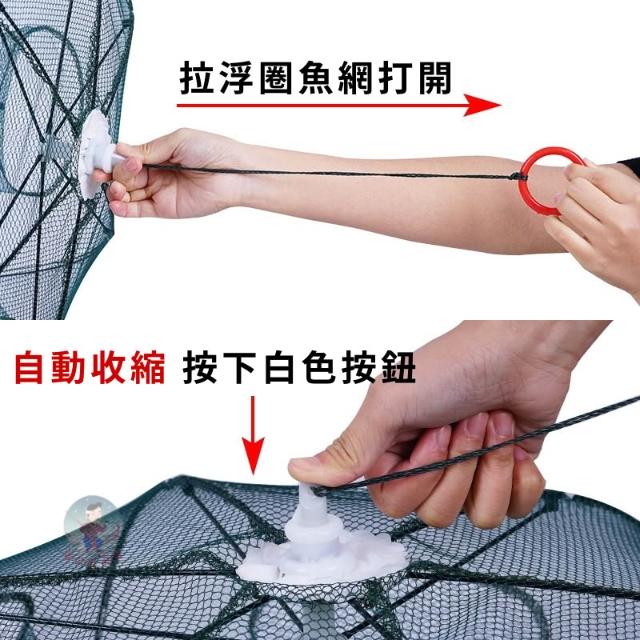 拉浮圈魚網打開

自動收縮 按下白色按鈕