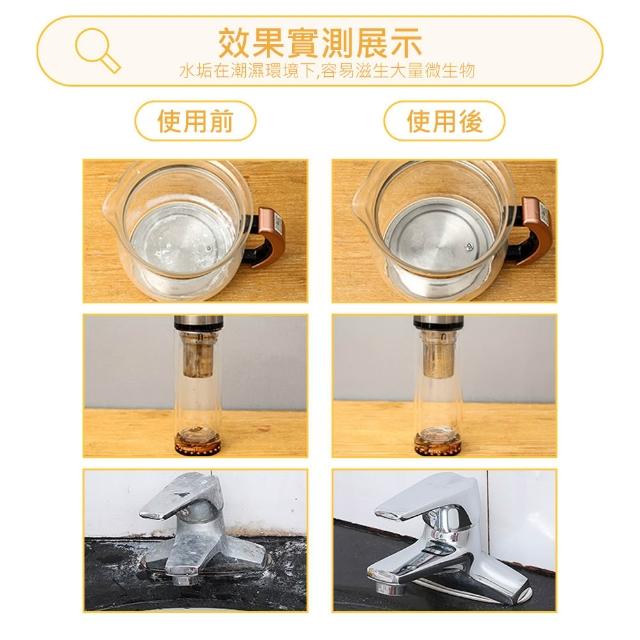 效果實測展示
水垢在潮濕環境下,容易滋生大量微生物

使用前

使用後