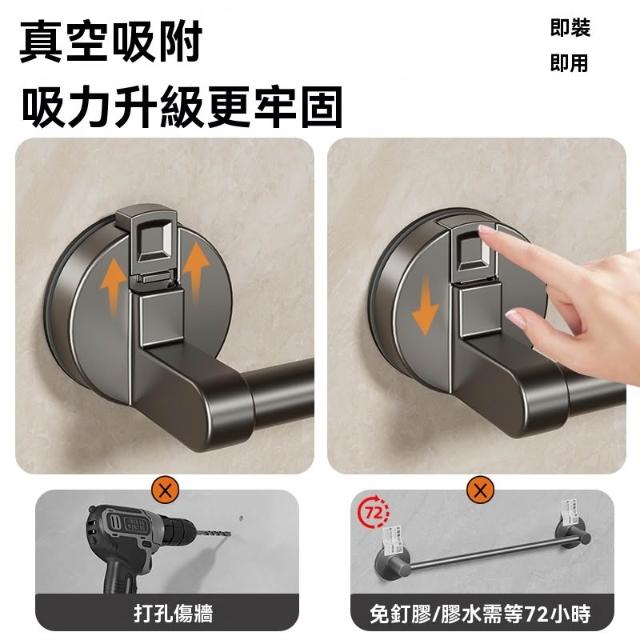 真空吸附

吸力升級更牢固

即裝

即用

72

打孔傷牆

免釘膠/膠水需等72小時