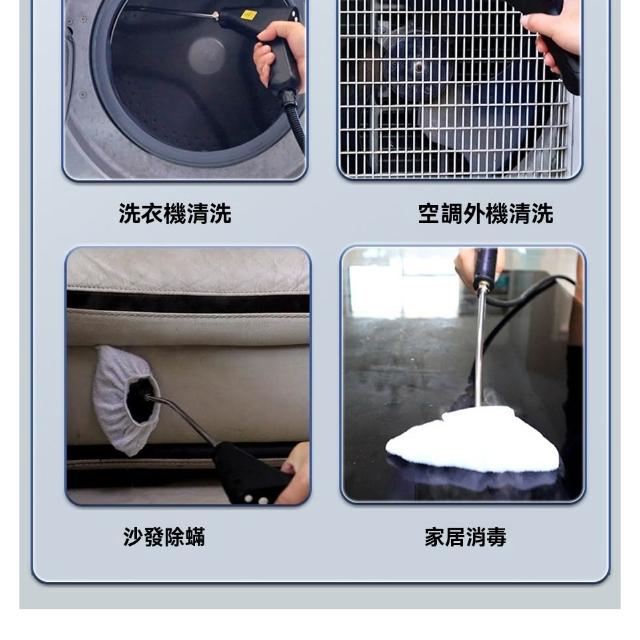 洗衣機清洗

空調外機清洗

沙發除蟎

家居消毒