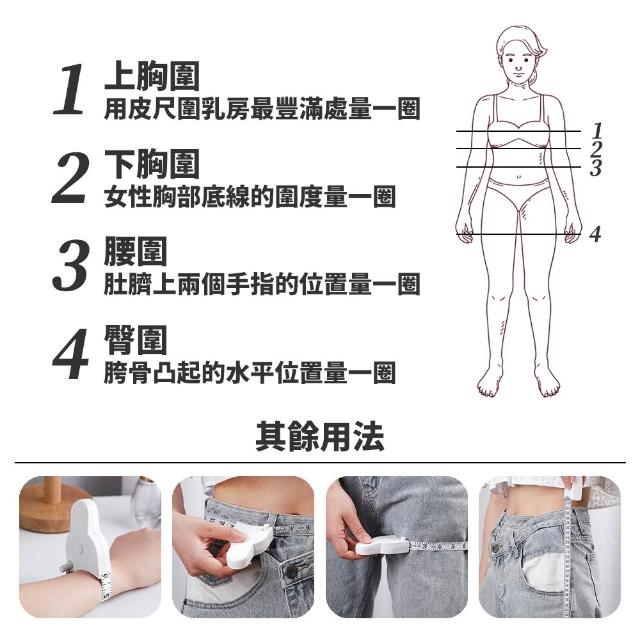 1 上胸圍
用皮尺圍乳房最豐滿處量一圈

2 下胸圍
女性胸部底線的圍度量一圈

3 腰圍
肚臍上兩個手指的位置量一圈

4 臀圍
胯骨凸起的水平位置量一圈

1
2
3
4

其餘用法